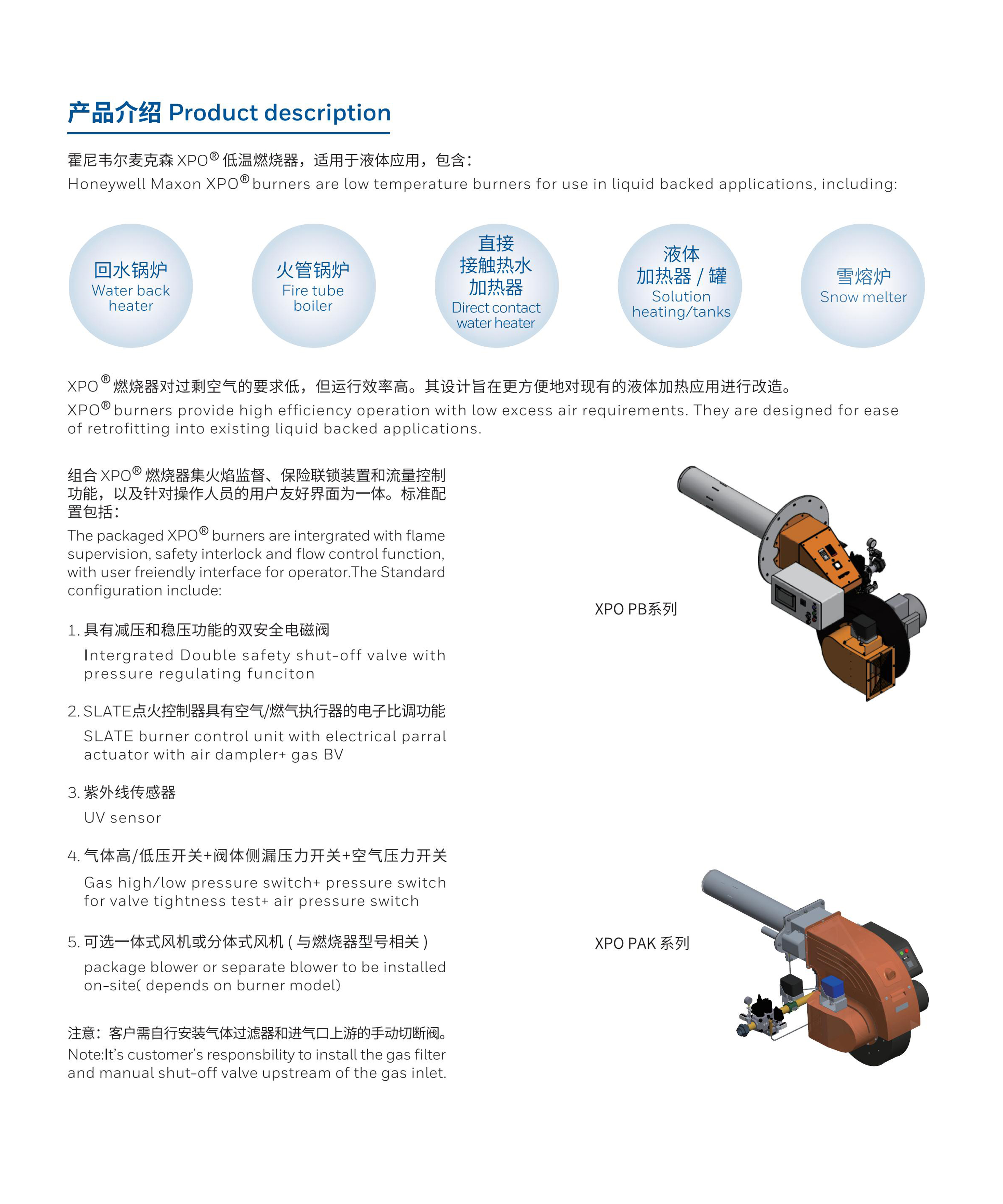 产品介绍 Product description

霍尼韦尔麦克森 XPO® 低温燃烧器，适用于液体应用，包含：
Honeywell Maxon XPO® burners are low temperature burners for use in liquid backed applications, including:

回水锅炉
Water back heater

火管锅炉
Fire tube boiler

直接接触热水加热器
Direct contact water heater

液体加热器 / 罐
Solution heating/tanks

雪熔炉
Snow melter

XPO® 燃烧器对过剩空气的要求低，但运行效率高。其设计旨在更方便地对现有的液体加热应用进行改造。
XPO® burners provide high efficiency operation with low excess air requirements. They are designed for ease of retrofitting into existing liquid backed applications.

组合 XPO® 燃烧器集火焰监督、保险联锁装置和流量控制功能，以及针对操作人员的用户友好界面为一体。标准配置包括：
The packaged XPO® burners are intergrated with flame supervision, safety interlock and flow control function, with user freiendly interface for operator.The Standard configuration include:

1. 具有减压和稳压功能的双安全电磁阀
Intergrated Double safety shut-off valve with pressure regulating funciton

2. SLATE点火控制器具有空气/燃气执行器的电子比调功能
SLATE burner control unit with electrical parral actuator with air dampler+ gas BV

3. 紫外线传感器
UV sensor

4. 气体高/低压开关+阀体侧漏压力开关+空气压力开关
Gas high/low pressure switch+ pressure switch for valve tightness test+ air pressure switch

5. 可选一体式风机或分体式风机 ( 与燃烧器型号相关 )
package blower or separate blower to be installed on-site( depends on burner model)

注意：客户需自行安装气体过滤器和进气口上游的手动切断阀。
Note:It's customer's responsbility to install the gas filter and manual shut-off valve upstream of the gas inlet.

XPO PB系列

XPO PAK 系列